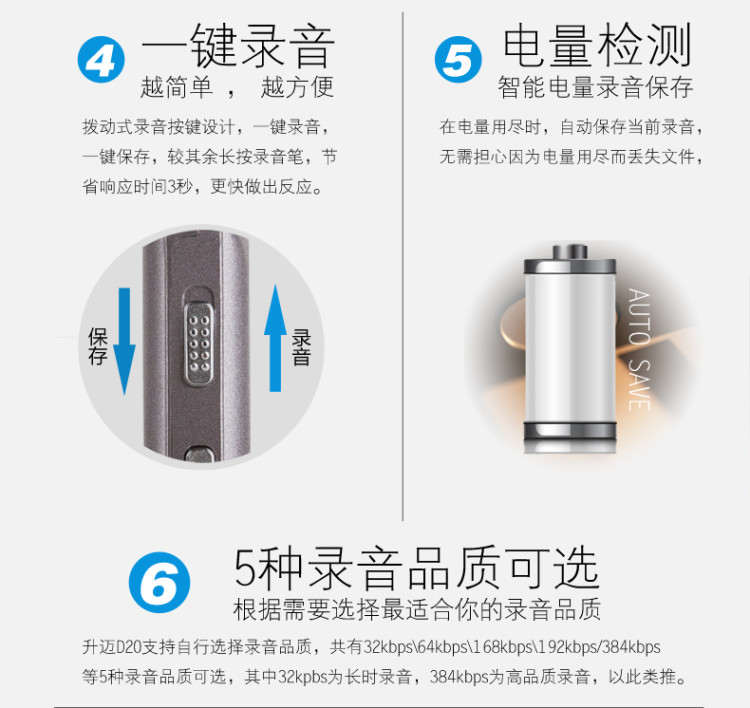 4 一键录音
越简单 ， 越方便

拨动式录音按键设计，一键录音，一键保存，较其余长按录音笔，节省响应时间3秒，更快做出反应。

保存
录音

5 电量检测
智能电量录音保存

在电量用尽时，自动保存当前录音，无需担心因为电量用尽而丢失文件，

AUTO SAVE

6 5种录音品质可选
根据需要选择最适合你的录音品质

升迈D20支持自行选择录音品质，共有32kbps\64kbps\168kbps\192kbps/384kbps等5种录音品质可选，其中32kpbs为长时录音，384kbps为高品质录音，以此类推。